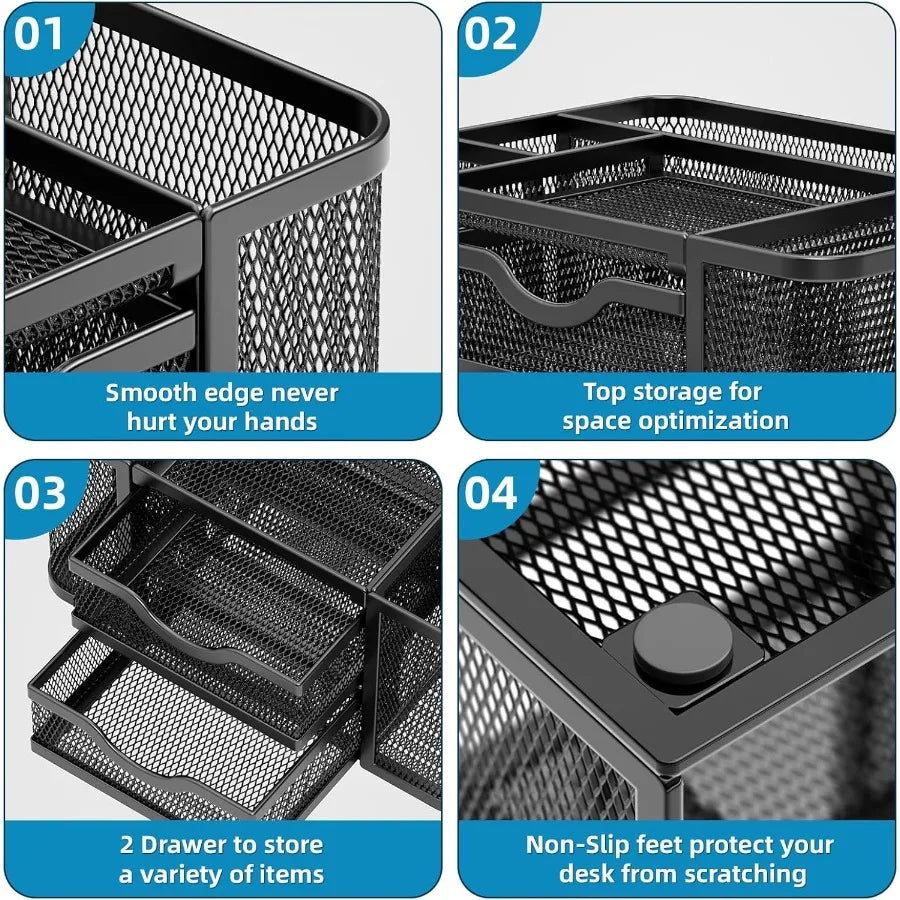 01

Smooth edge never hurt your hands

02

Top storage for space optimization

03

2 Drawer to store a variety of items

04

Non-Slip feet protect your desk from scratching